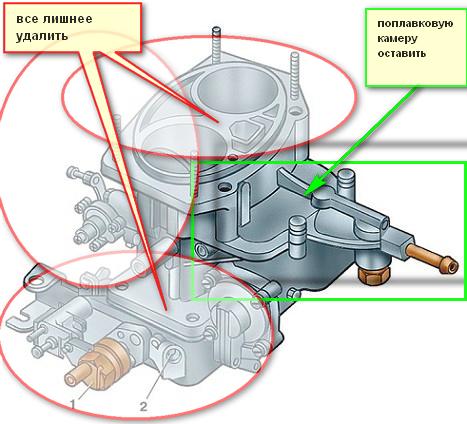 все лишнее удалить

поплавковую камеру оставить

1

2